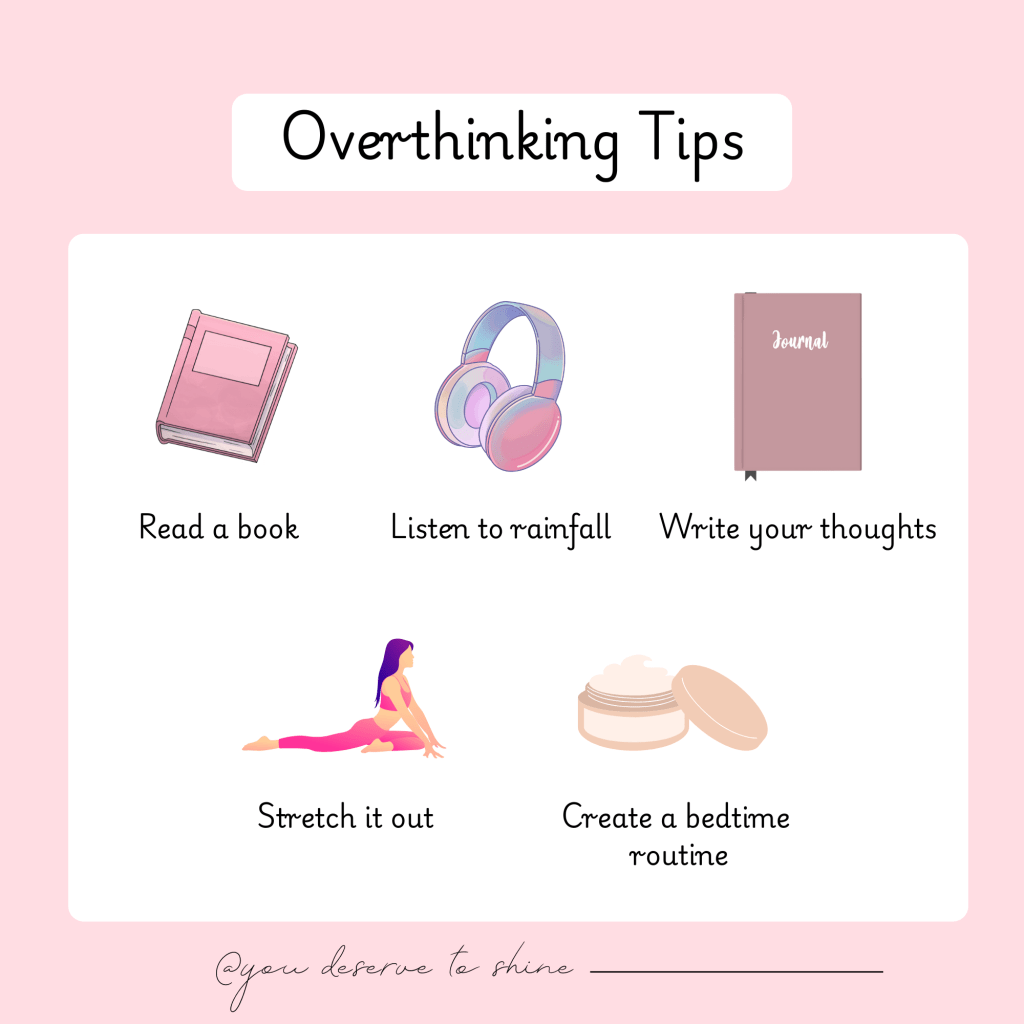 Overthinking Tips

Journal

Read a book

Listen to rainfall

Write your thoughts

Stretch it out

Create a bedtime routine

@you deserve to shine